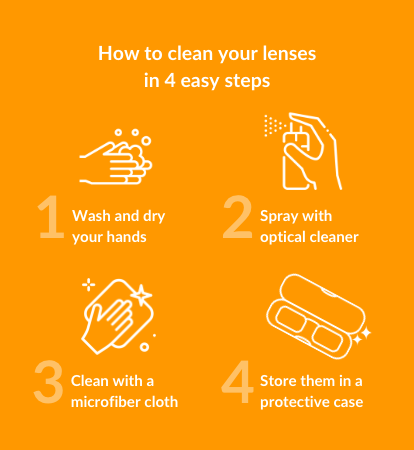 How to clean your lenses in 4 easy steps

1 Wash and dry your hands

2 Spray with optical cleaner

3 Clean with a microfiber cloth

4 Store them in a protective case